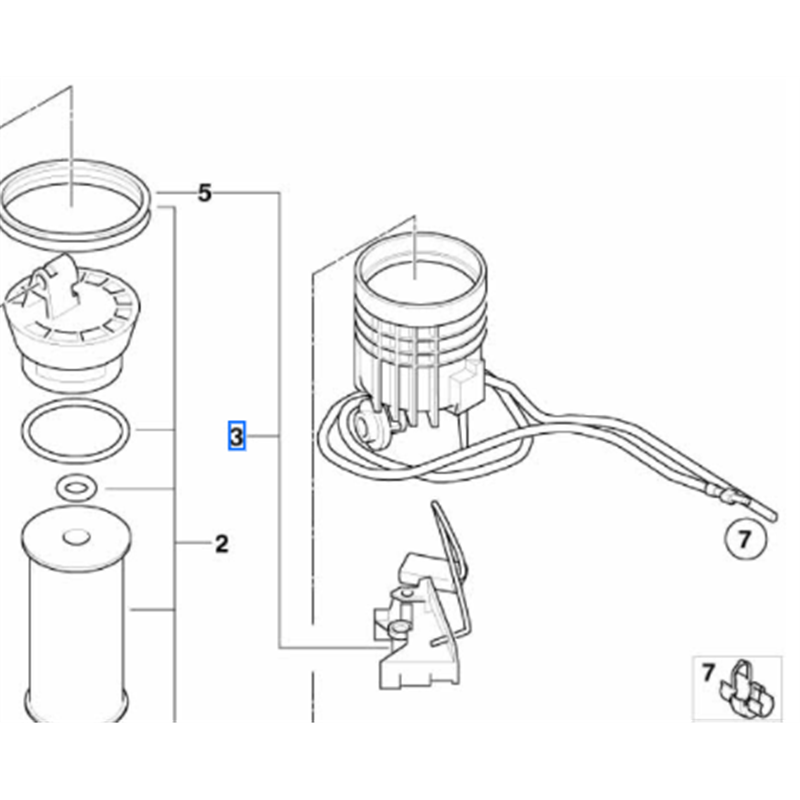 5
3
2
7
7