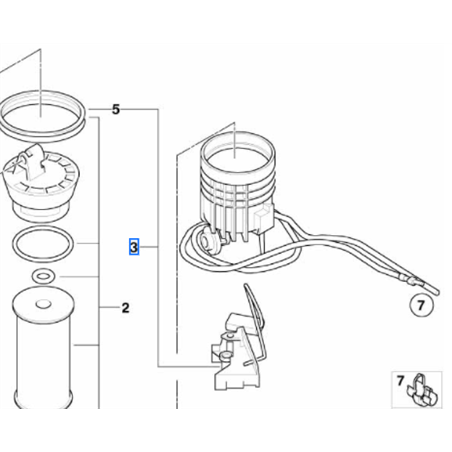 5
3
2
7
7