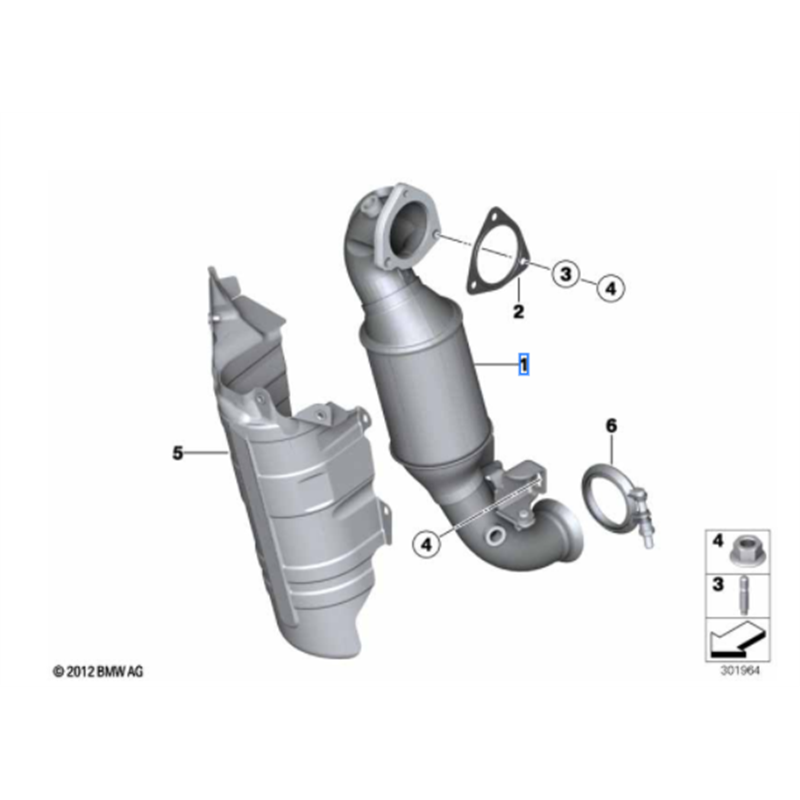 3
4
2
1
6
5
4
4
3
© 2012 BMW AG
301964