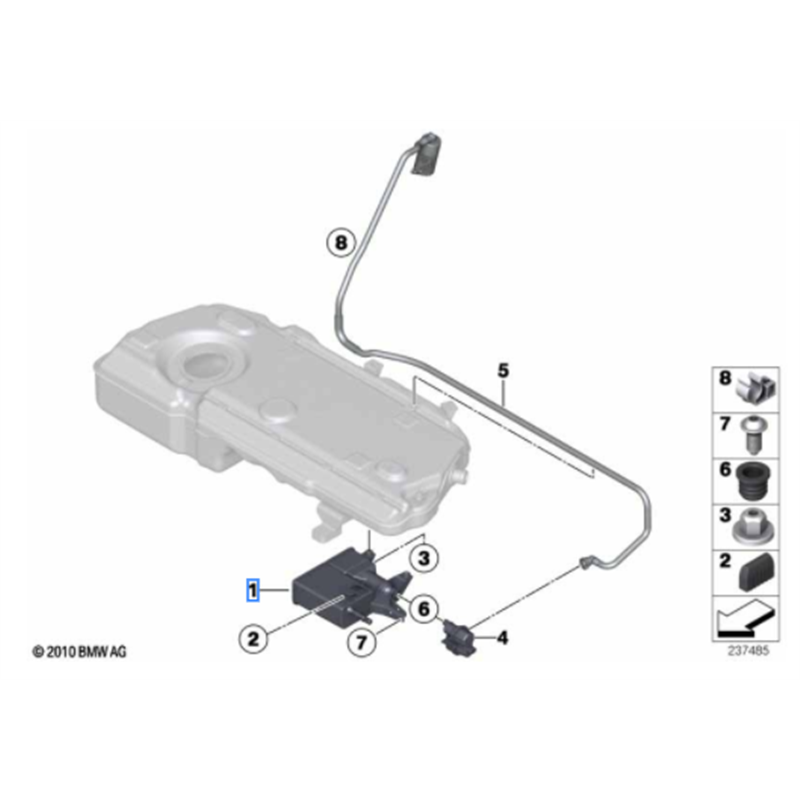 8

5

3

1

6

2

7

4

© 2010 BMW AG

8

7

6

3

2

237485