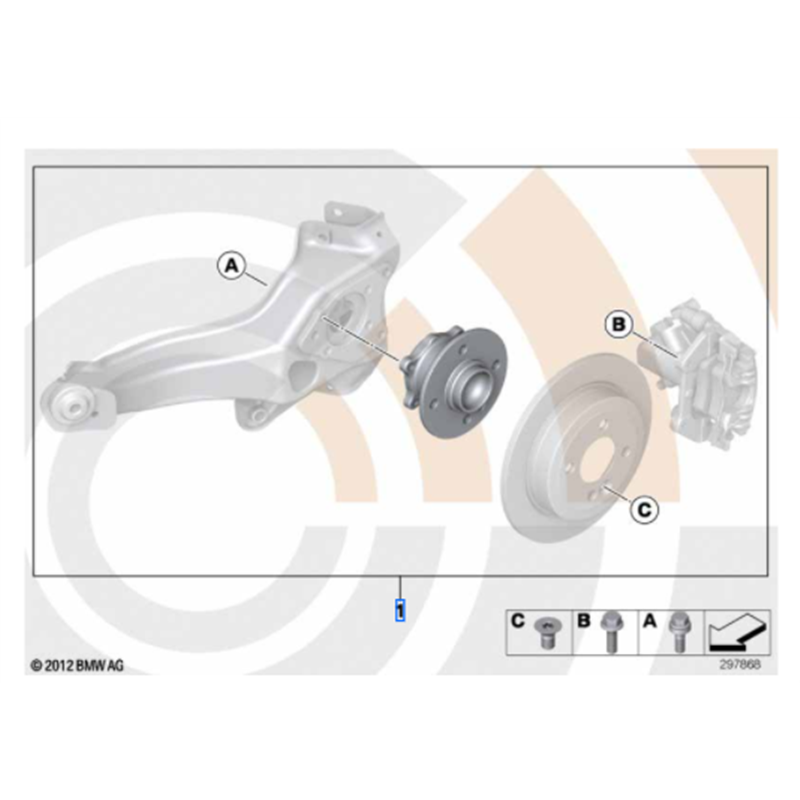 A

B

C

1

C B A

© 2012 BMW AG

297868